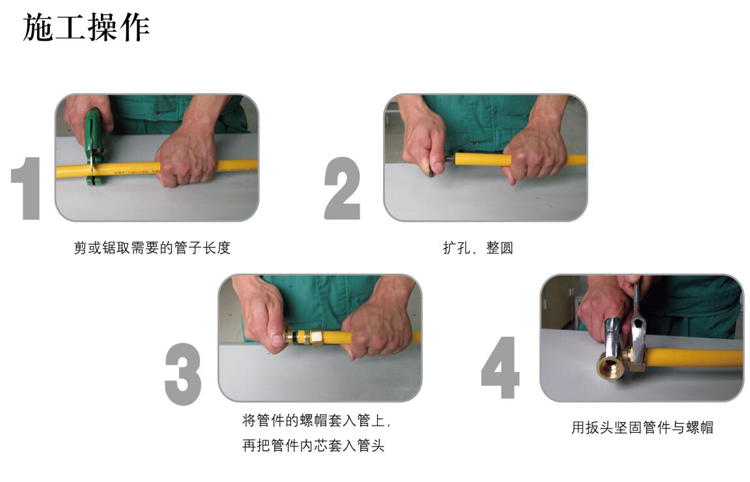 施工操作

1

剪或锯取需要的管子长度

2

扩孔、整圆

3

将管件的螺帽套入管上，
再把管件内芯套入管头

4

用扳头坚固管件与螺帽