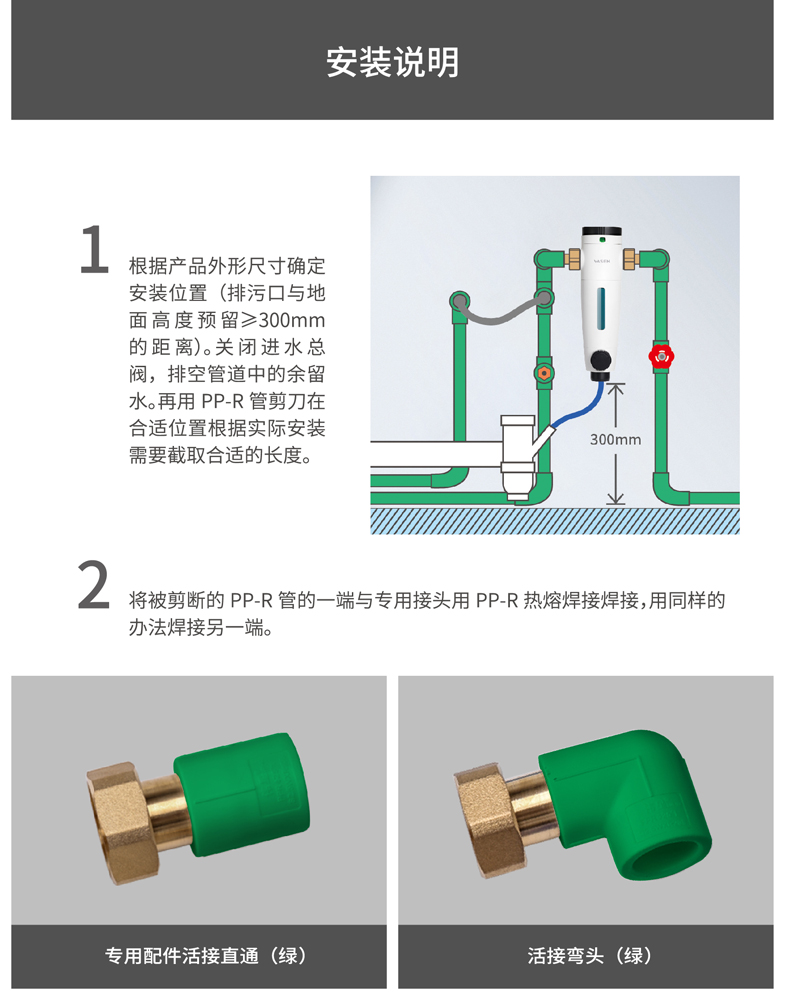 安装说明

1 根据产品外形尺寸确定安装位置（排污口与地面高度预留≥300mm的距离)。关闭进水总阀，排空管道中的余留水。再用 PP-R 管剪刀在合适位置根据实际安装需要截取合适的长度。

300mm

2 将被剪断的 PP-R 管的一端与专用接头用 PP-R 热熔焊接焊接，用同样的办法焊接另一端。

专用配件活接直通（绿）

活接弯头（绿）